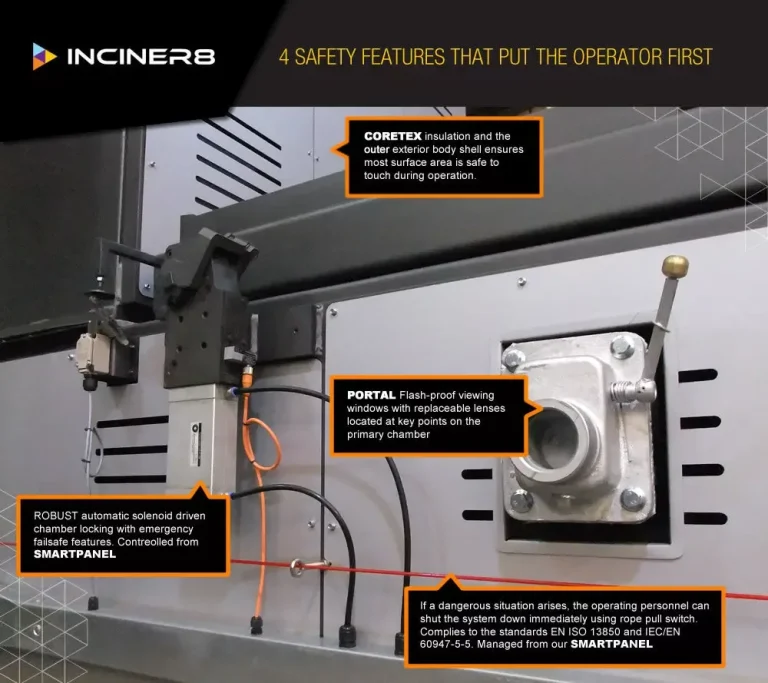 INCINER8

4 SAFETY FEATURES THAT PUT THE OPERATOR FIRST

CORETEX insulation and the outer exterior body shell ensures most surface area is safe to touch during operation.

PORTAL Flash-proof viewing windows with replaceable lenses located at key points on the primary chamber

ROBUST automatic solenoid driven chamber locking with emergency failsafe features. Contreolled from SMARTPANEL

If a dangerous situation arises, the operating personnel can shut the system down immediately using rope pull switch. Complies to the standards EN ISO 13850 and IEC/EN 60947-5-5. Managed from our SMARTPANEL